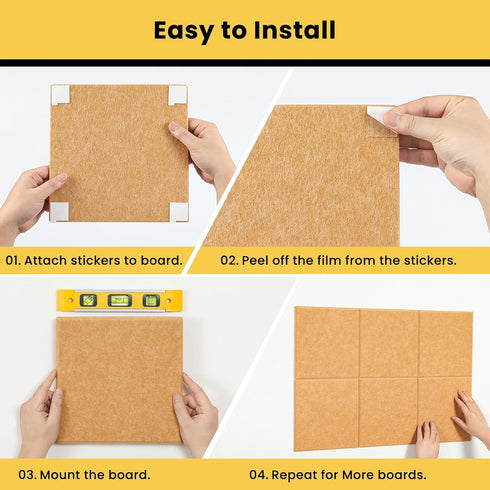 Easy to Install

01. Attach stickers to board.

02. Peel off the film from the stickers.

03. Mount the board.

04. Repeat for More boards.