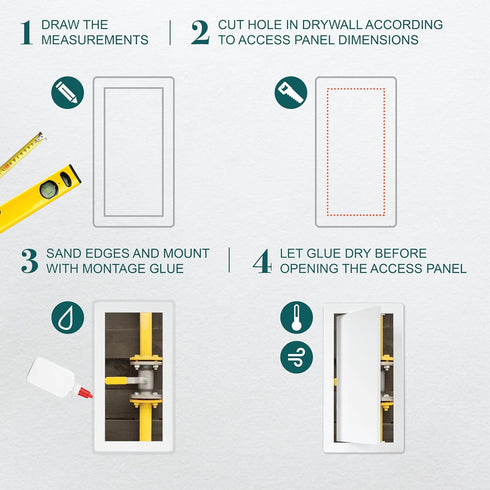 1 DRAW THE MEASUREMENTS

2 CUT HOLE IN DRYWALL ACCORDING TO ACCESS PANEL DIMENSIONS

3 SAND EDGES AND MOUNT WITH MONTAGE GLUE

4 LET GLUE DRY BEFORE OPENING THE ACCESS PANEL