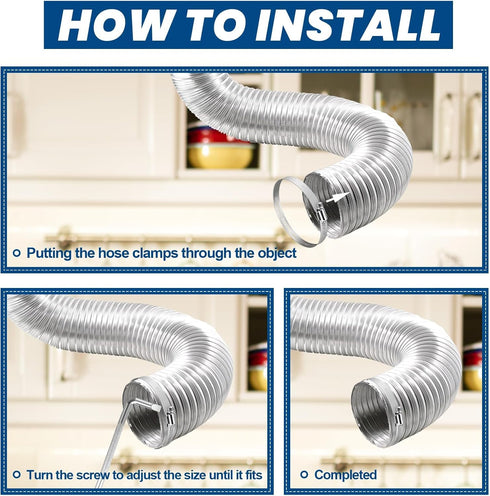 HOW TO INSTALL

Putting the hose clamps through the object

Turn the screw to adjust the size until it fits

Completed