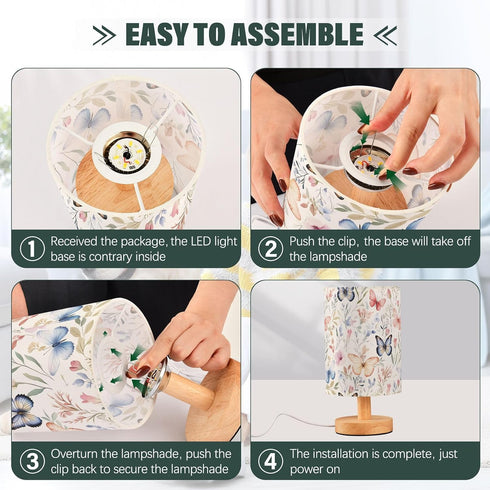 EASY TO ASSEMBLE

① Received the package, the LED light base is contrary inside

② Push the clip, the base will take off the lampshade

③ Overturn the lampshade, push the clip back to secure the lampshade

④ The installation is complete, just power on