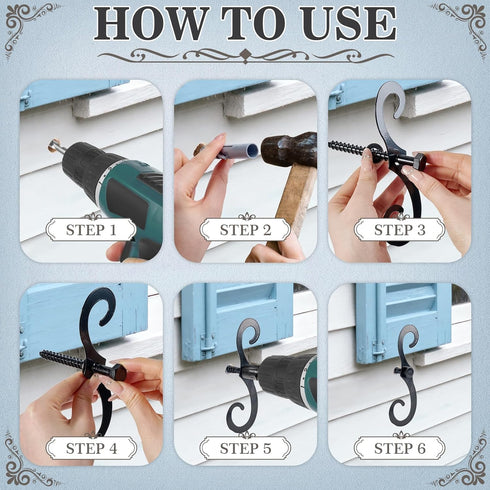 HOW TO USE

STEP 1

STEP 2

STEP 3

STEP 4

STEP 5

STEP 6