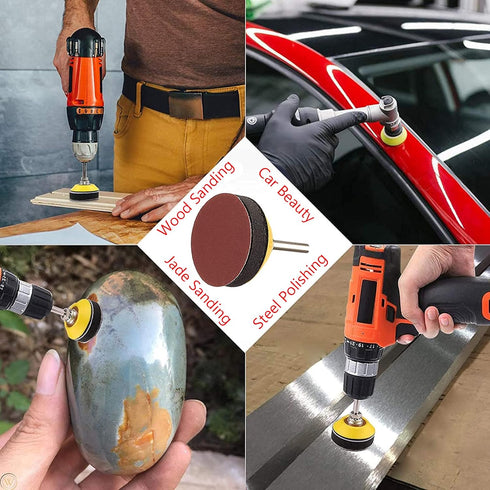 Wood Sanding

Car Beauty

Jade Sanding

Steel Polishing