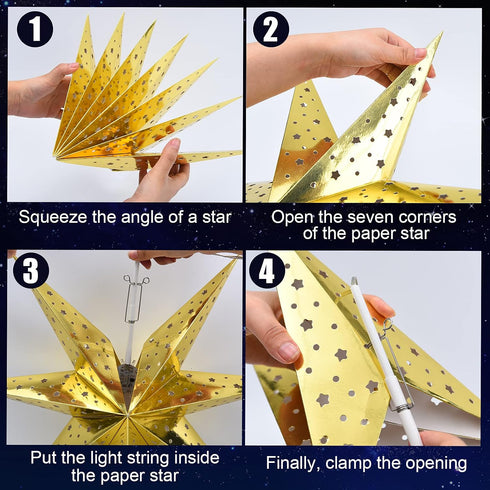 1
Squeeze the angle of a star

2
Open the seven corners of the paper star

3
Put the light string inside the paper star

4
Finally, clamp the opening