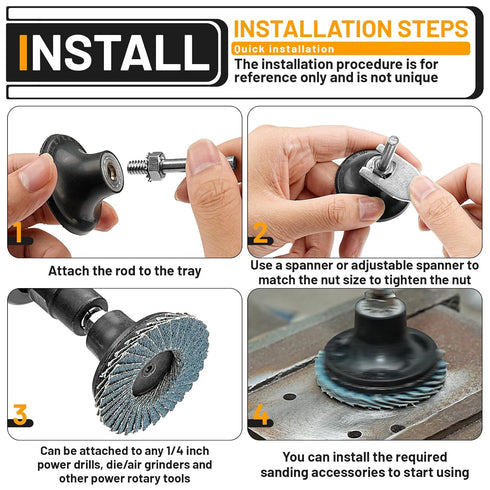 INSTALL

INSTALLATION STEPS

Quick installation

The installation procedure is for reference only and is not unique

1

Attach the rod to the tray

2

Use a spanner or adjustable spanner to match the nut size to tighten the nut

3

Can be attached to any 1/4 inch power drills, die/air grinders and other power rotary tools

4

You can install the required sanding accessories to start using