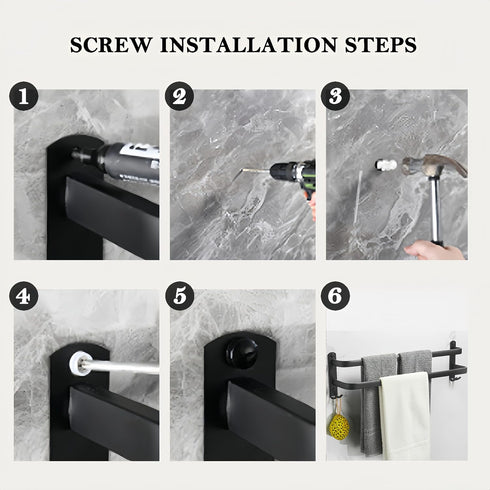 SCREW INSTALLATION STEPS

1

2

3

4

5

6