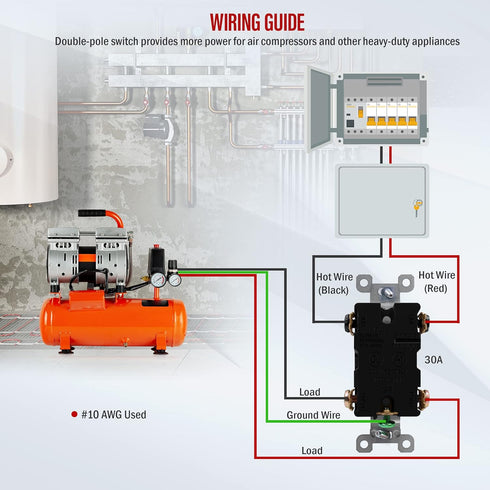 WIRING GUIDE

Double-pole switch provides more power for air compressors and other heavy-duty appliances

Hot Wire (Black)

Hot Wire (Red)

30A

Load

Ground Wire

Load

#10 AWG Used