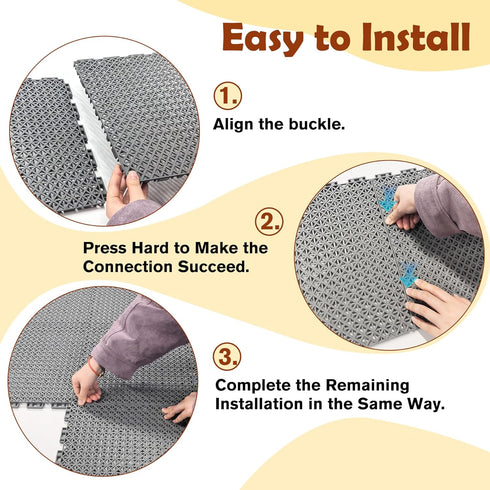 Easy to Install

1.

Align the buckle.

2.

Press Hard to Make the Connection Succeed.

3.

Complete the Remaining Installation in the Same Way.