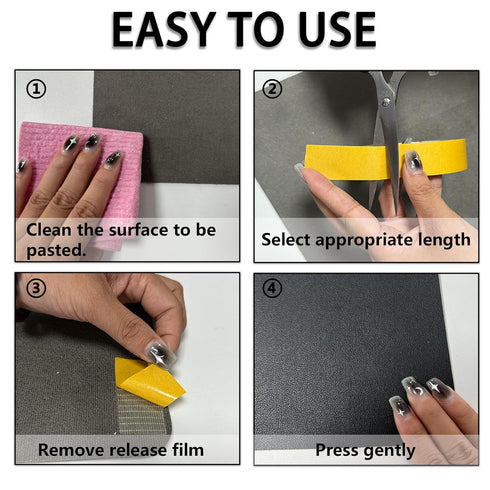 EASY TO USE

①

Clean the surface to be pasted.

②

Select appropriate length

③

Remove release film

④

Press gently