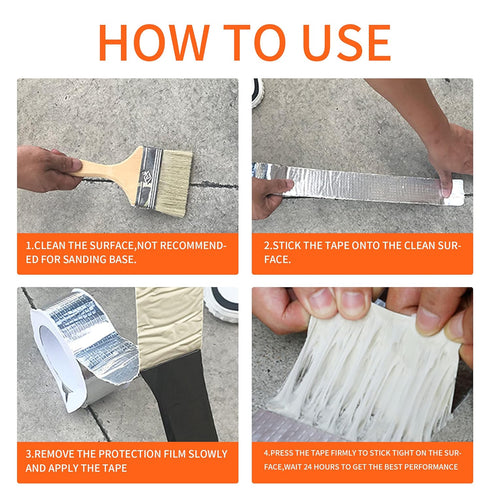 HOW TO USE

1.CLEAN THE SURFACE,NOT RECOMMENDED FOR SANDING BASE.

2.STICK THE TAPE ONTO THE CLEAN SURFACE.

3.REMOVE THE PROTECTION FILM SLOWLY AND APPLY THE TAPE

4.PRESS THE TAPE FIRMLY TO STICK TIGHT ON THE SURFACE,WAIT 24 HOURS TO GET THE BEST PERFORMANCE