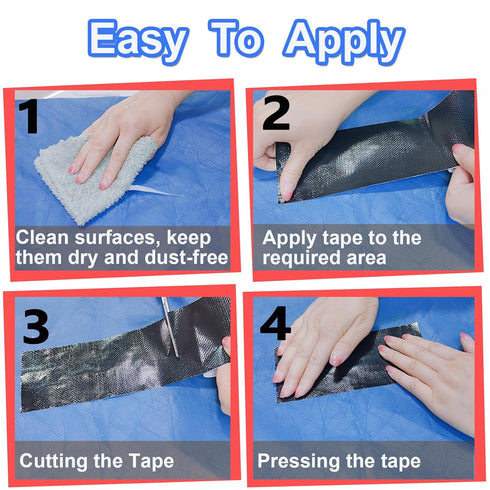 Easy To Apply

1

Clean surfaces, keep them dry and dust-free

2

Apply tape to the required area

3

Cutting the Tape

4

Pressing the tape