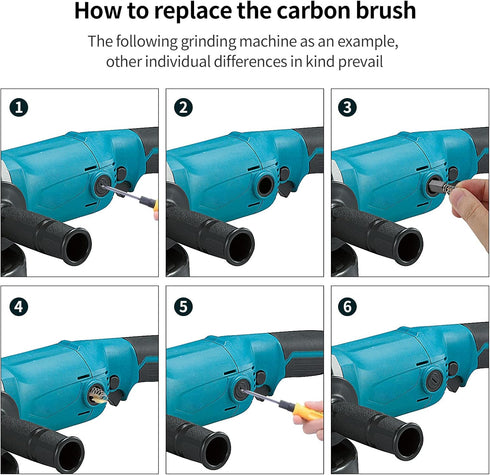 How to replace the carbon brush

The following grinding machine as an example, other individual differences in kind prevail

1

2

3

4

5

6