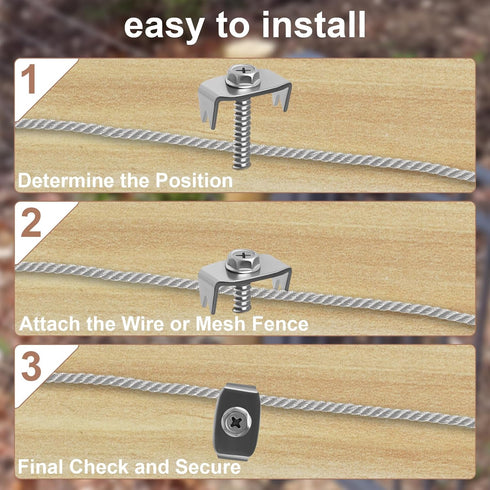 easy to install

1

Determine the Position

2

Attach the Wire or Mesh Fence

3

Final Check and Secure