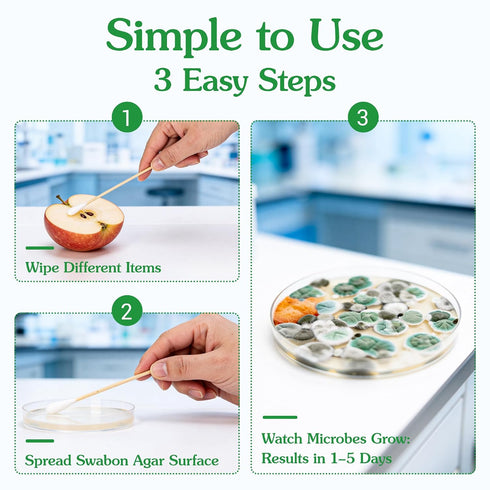 Simple to Use
3 Easy Steps

1

Wipe Different Items

2

Spread Swabon Agar Surface

3

Watch Microbes Grow:
Results in 1–5 Days