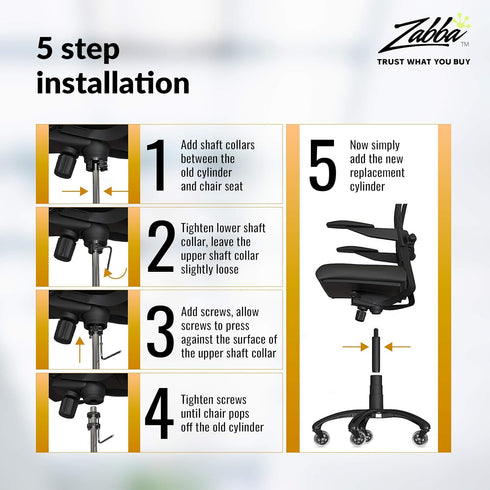 5 step installation

Zabba™
TRUST WHAT YOU BUY

1 Add shaft collars between the old cylinder and chair seat

2 Tighten lower shaft collar, leave the upper shaft collar slightly loose

3 Add screws, allow screws to press against the surface of the upper shaft collar

4 Tighten screws until chair pops off the old cylinder

5 Now simply add the new replacement cylinder