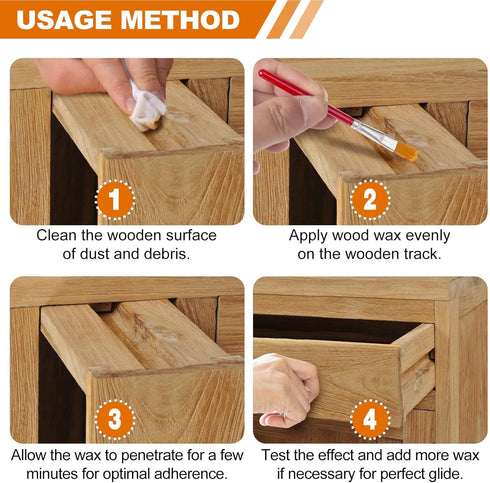 USAGE METHOD

1

Clean the wooden surface of dust and debris.

2

Apply wood wax evenly on the wooden track.

3

Allow the wax to penetrate for a few minutes for optimal adherence.

4

Test the effect and add more wax if necessary for perfect glide.