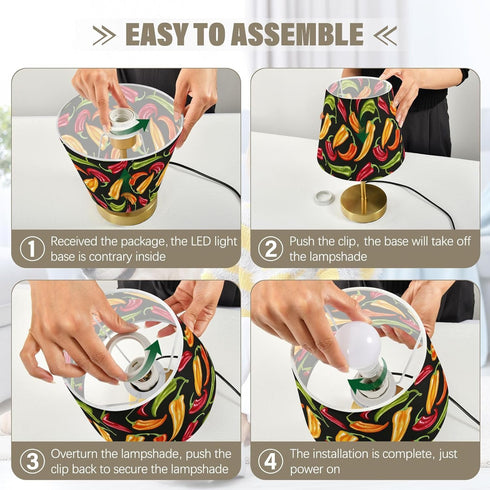 EASY TO ASSEMBLE

① Received the package, the LED light base is contrary inside

② Push the clip, the base will take off the lampshade

③ Overturn the lampshade, push the clip back to secure the lampshade

④ The installation is complete, just power on