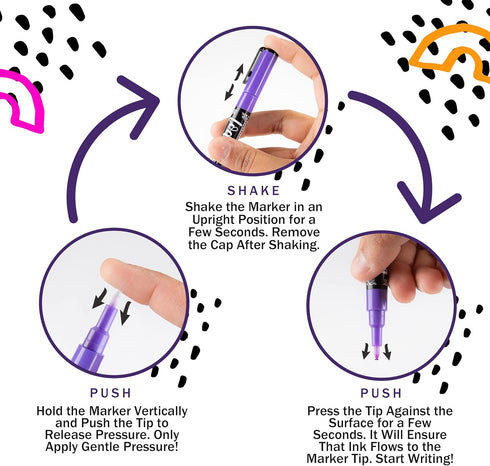 SHAKE
Shake the Marker in an Upright Position for a Few Seconds. Remove the Cap After Shaking.

PUSH
Hold the Marker Vertically and Push the Tip to Release Pressure. Only Apply Gentle Pressure!

PUSH
Press the Tip Against the Surface for a Few Seconds. It Will Ensure That Ink Flows to the Marker Tip. Start Writing!