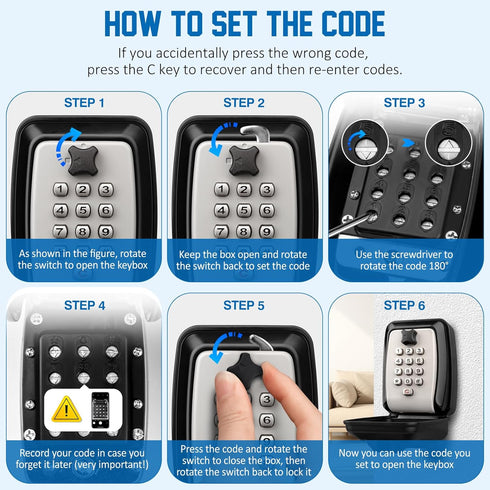 HOW TO SET THE CODE

If you accidentally press the wrong code, press the C key to recover and then re-enter codes.

STEP 1

1 2 3
4 5 6
7 8 9

As shown in the figure, rotate the switch to open the keybox

STEP 2

1 2 3
4 5 6
7 8 9

Keep the box open and rotate the switch back to set the code

STEP 3

Use the screwdriver to rotate the code 180°

STEP 4

Record your code in case you forget it later (very important!)

STEP 5

3
6

Press the code and rotate the switch to close the box, then rotate the switch back to lock it

STEP 6

Now you can use the code you set to open the keybox