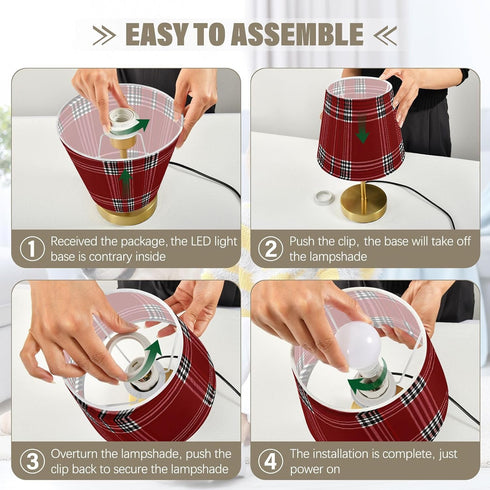 EASY TO ASSEMBLE

① Received the package, the LED light base is contrary inside

② Push the clip, the base will take off the lampshade

③ Overturn the lampshade, push the clip back to secure the lampshade

④ The installation is complete, just power on