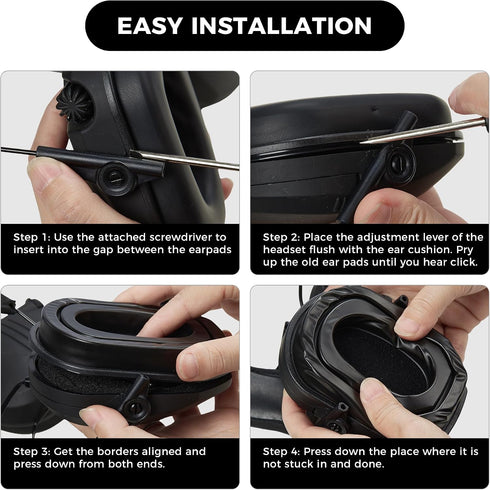 EASY INSTALLATION

Step 1: Use the attached screwdriver to insert into the gap between the earpads

Step 2: Place the adjustment lever of the headset flush with the ear cushion. Pry up the old ear pads until you hear click.

Step 3: Get the borders aligned and press down from both ends.

Step 4: Press down the place where it is not stuck in and done.