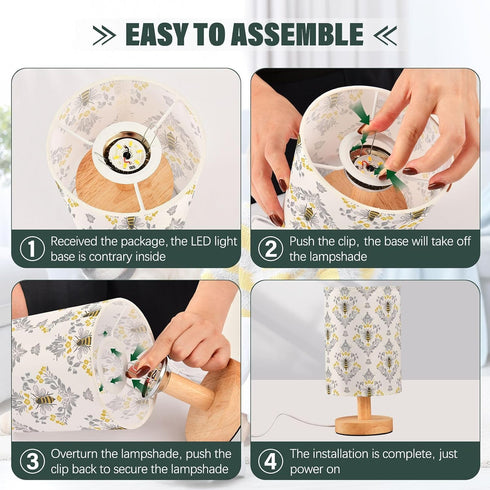 EASY TO ASSEMBLE

1 Received the package, the LED light base is contrary inside

2 Push the clip, the base will take off the lampshade

3 Overturn the lampshade, push the clip back to secure the lampshade

4 The installation is complete, just power on