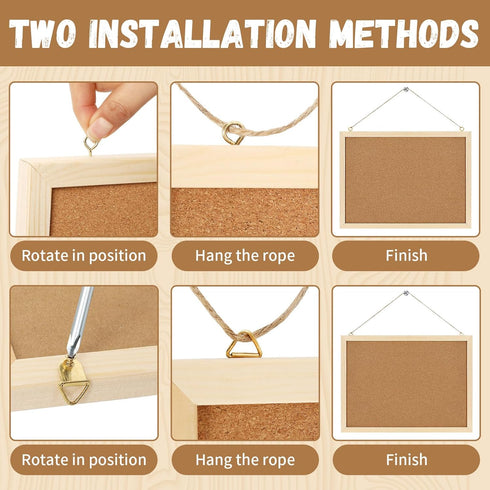 TWO INSTALLATION METHODS

Rotate in position

Hang the rope

Finish

Rotate in position

Hang the rope

Finish