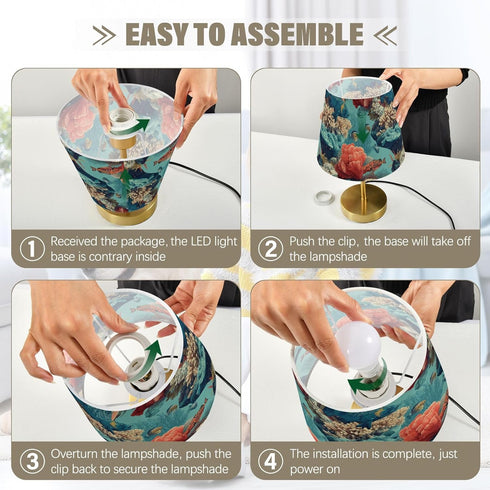 EASY TO ASSEMBLE

① Received the package, the LED light base is contrary inside

② Push the clip, the base will take off the lampshade

③ Overturn the lampshade, push the clip back to secure the lampshade

④ The installation is complete, just power on