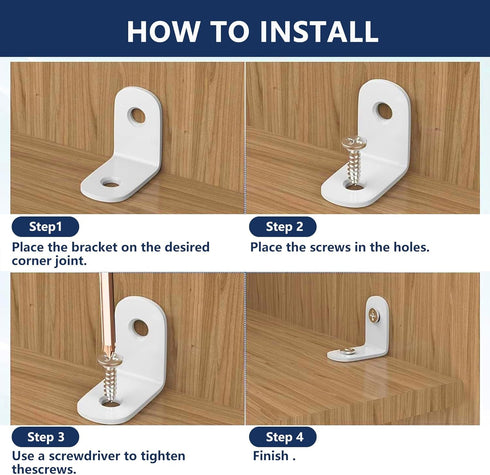 HOW TO INSTALL

Step1

Place the bracket on the desired corner joint.

Step 2

Place the screws in the holes.

Step 3

Use a screwdriver to tighten thescrews.

Step 4

Finish .