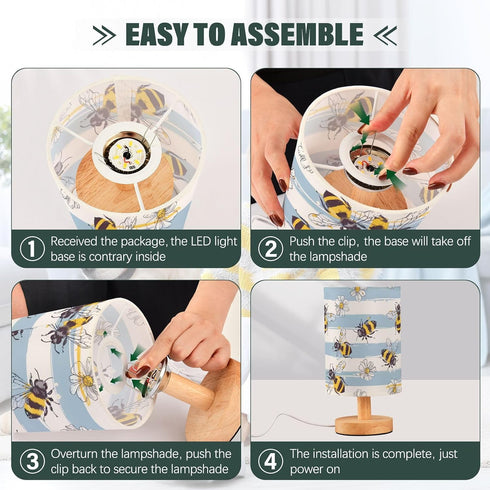 EASY TO ASSEMBLE

① Received the package, the LED light base is contrary inside

② Push the clip, the base will take off the lampshade

③ Overturn the lampshade, push the clip back to secure the lampshade

④ The installation is complete, just power on