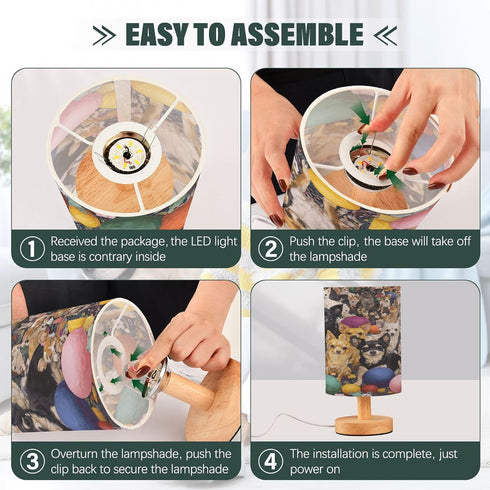 EASY TO ASSEMBLE

① Received the package, the LED light base is contrary inside

② Push the clip, the base will take off the lampshade

③ Overturn the lampshade, push the clip back to secure the lampshade

④ The installation is complete, just power on