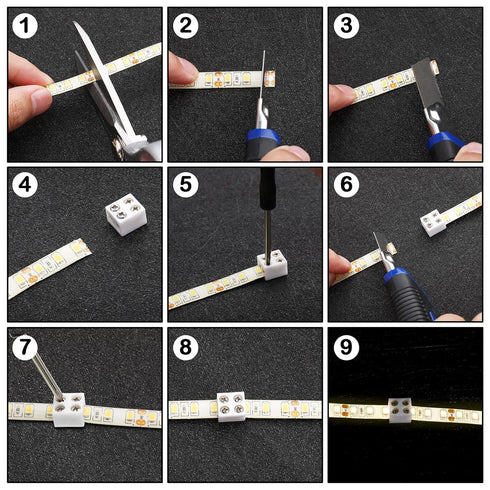 1
2
3
4
5
6
7
8
9