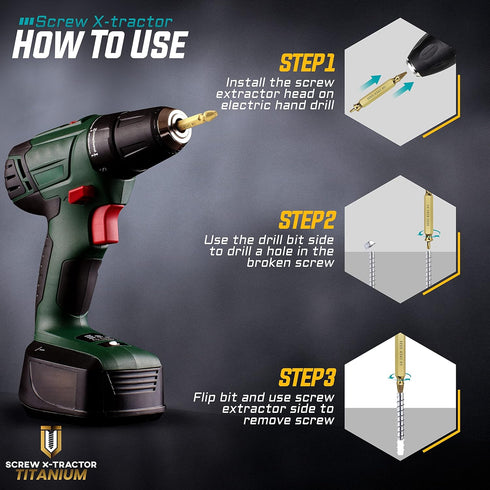 Screw X-tractor
HOW TO USE

STEP1
Install the screw extractor head on electric hand drill

STEP2
Use the drill bit side to drill a hole in the broken screw

STEP3
Flip bit and use screw extractor side to remove screw

SCREW X-TRACTOR
TITANIUM